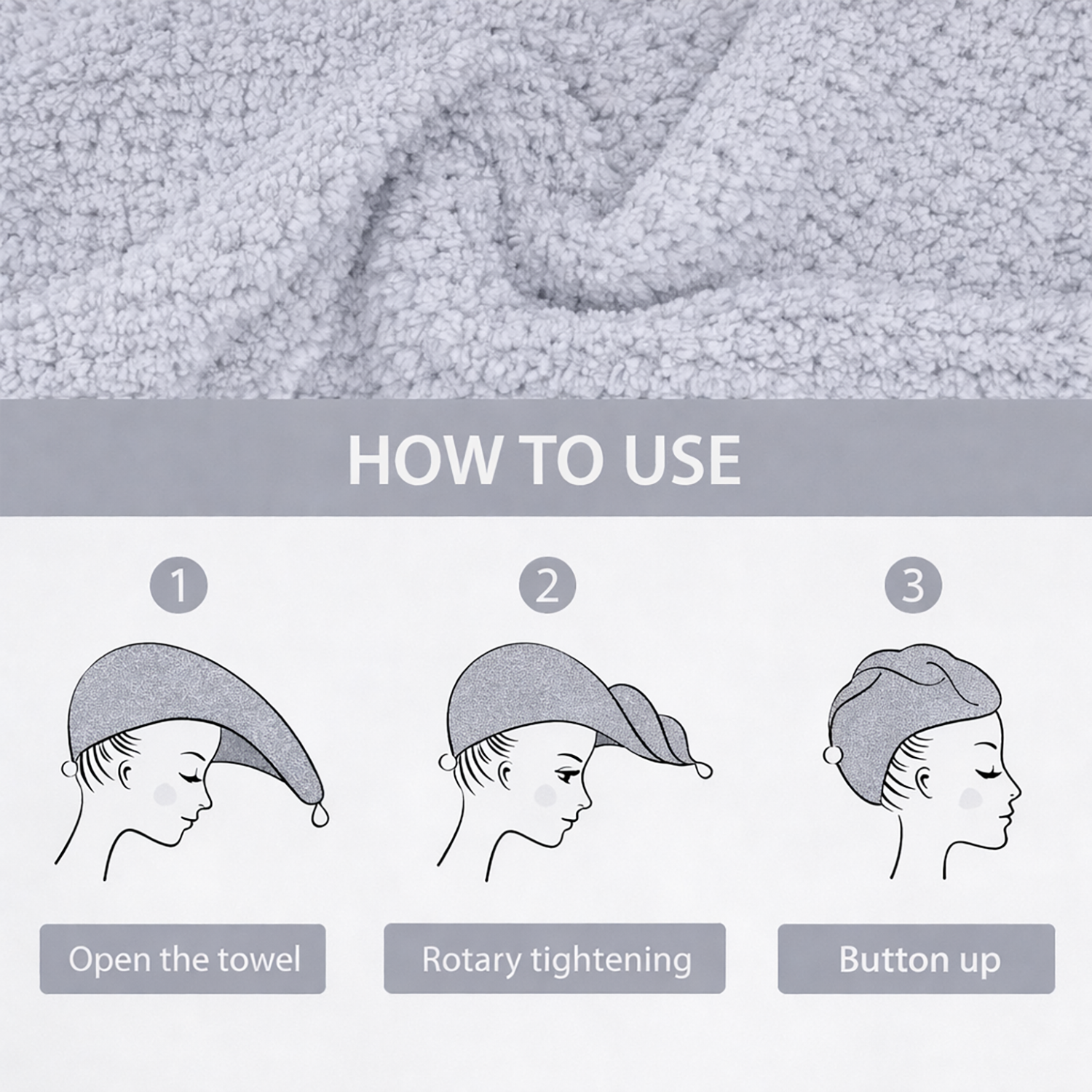 HOW TO USE

1

2

3

Open the towel

Rotary tightening

Button up